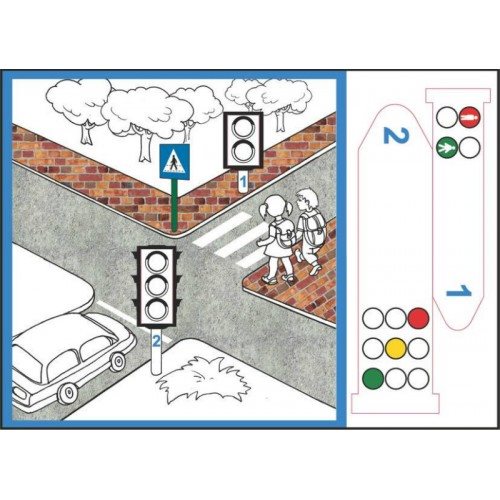 1

2

2

1